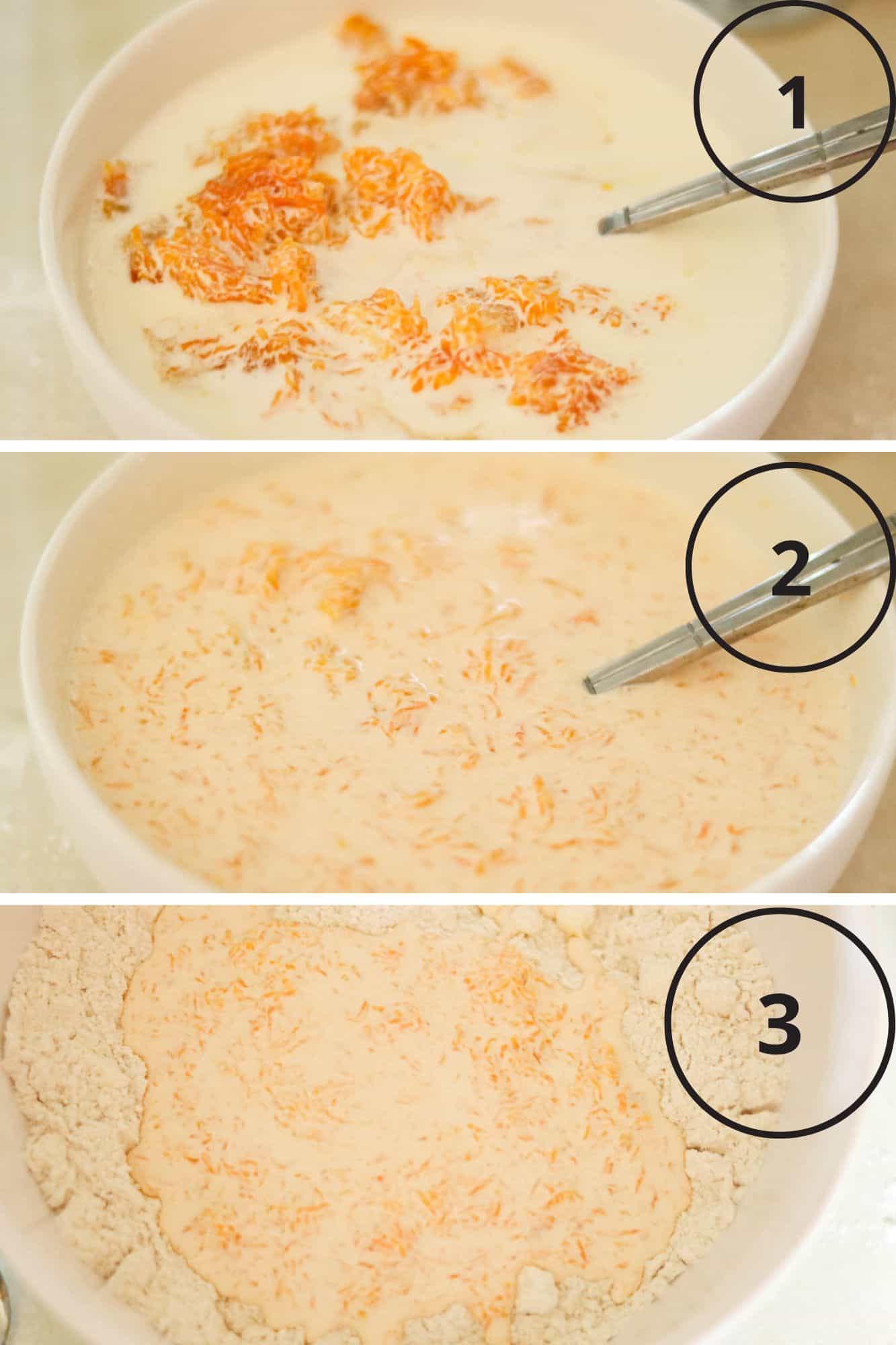 1

2

3