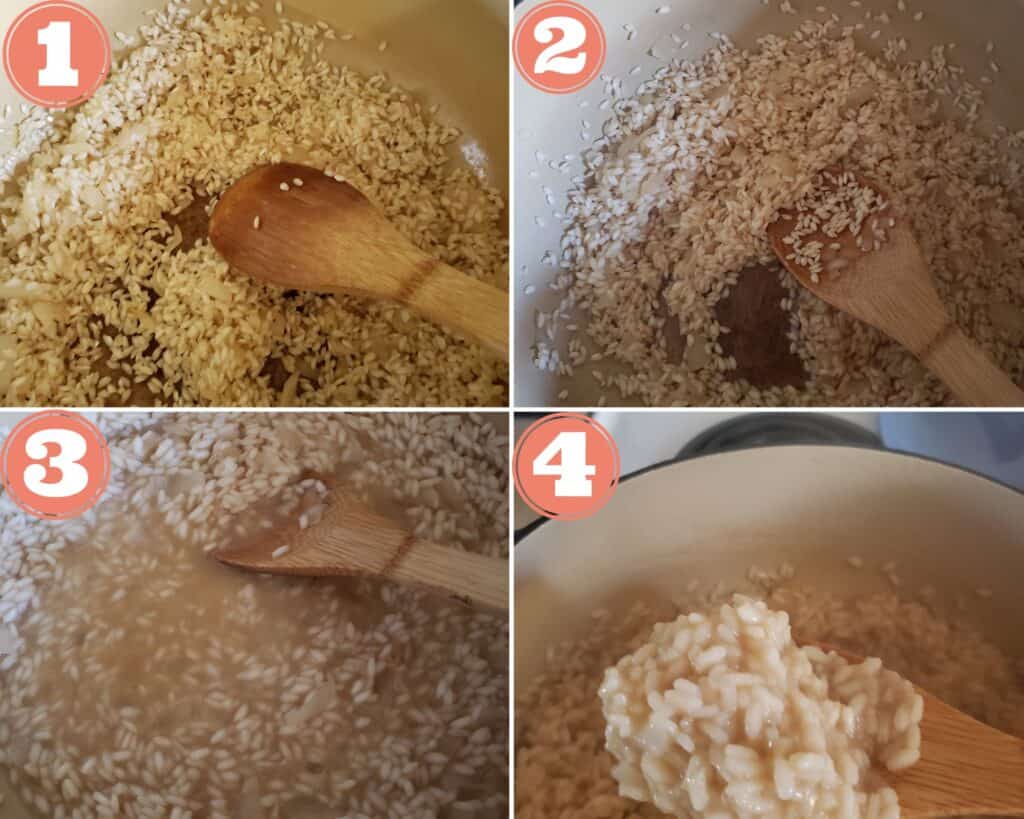 1

2

3

4